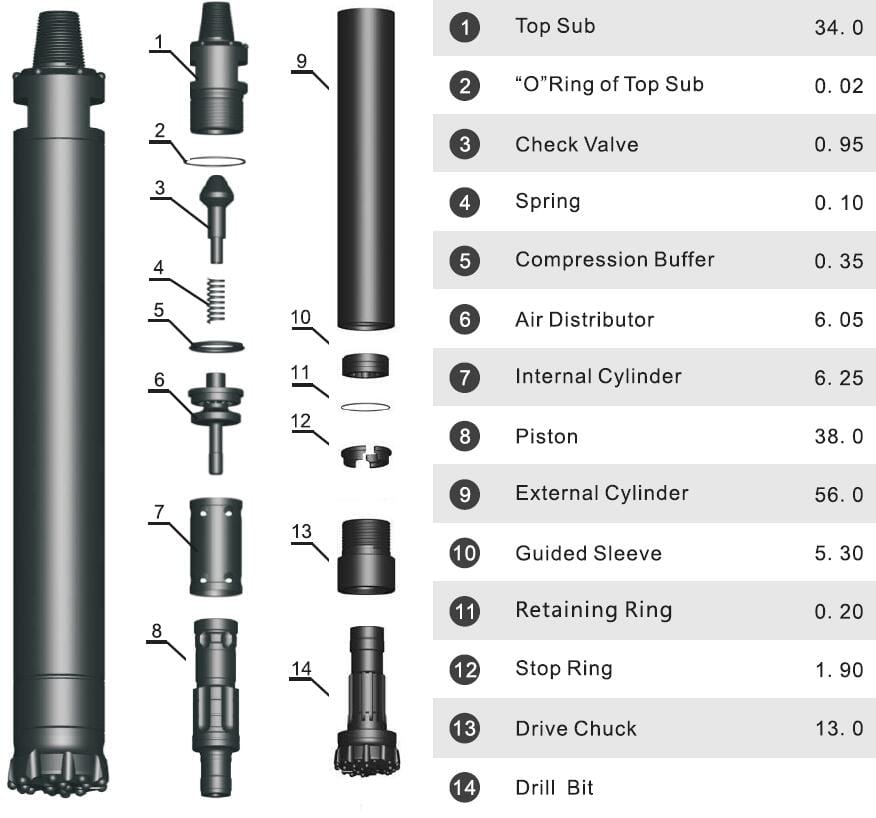 1
2
3
4
5
6
7
8
9
10
11
12
13
14

| | | |
|---|---|---|
| 1 | Top Sub | 34. 0 |
| 2 | "O"Ring of Top Sub | 0. 02 |
| 3 | Check Valve | 0. 95 |
| 4 | Spring | 0. 10 |
| 5 | Compression Buffer | 0. 35 |
| 6 | Air Distributor | 6. 05 |
| 7 | Internal Cylinder | 6. 25 |
| 8 | Piston | 38. 0 |
| 9 | External Cylinder | 56. 0 |
| 10 | Guided Sleeve | 5. 30 |
| 11 | Retaining Ring | 0. 20 |
| 12 | Stop Ring | 1. 90 |
| 13 | Drive Chuck | 13. 0 |
| 14 | Drill Bit | |